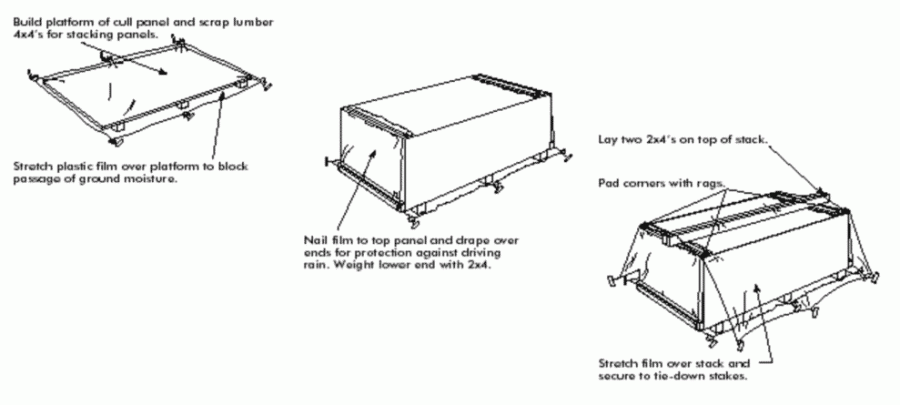 Build platform of cull panel and scrap lumber 4x4's for stacking panels.

Stretch plastic film over platform to block passage of ground moisture.

Nail film to top panel and drape over ends for protection against driving rain. Weight lower end with 2x4.

Lay two 2x4's on top of stack.

Pad corners with rags.

Stretch film over stack and secure to tie-down stakes.