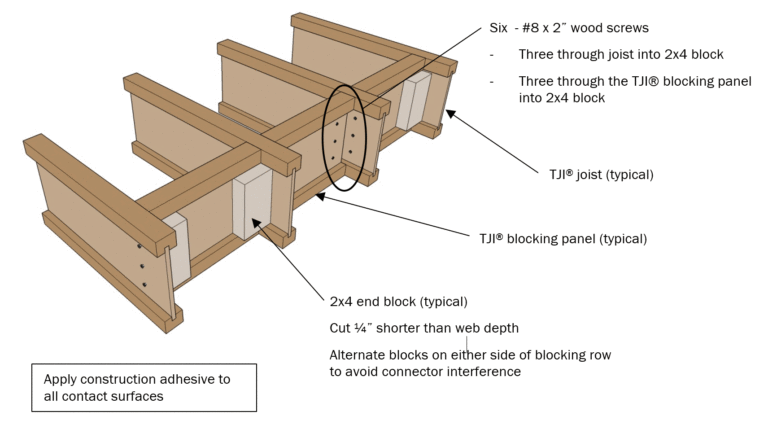 Six - #8 x 2" wood screws

- Three through joist into 2x4 block

- Three through the TJI® blocking panel into 2x4 block

TJI® joist (typical)

TJI® blocking panel (typical)

2x4 end block (typical)

Cut ¼" shorter than web depth

Alternate blocks on either side of blocking row to avoid connector interference

Apply construction adhesive to all contact surfaces