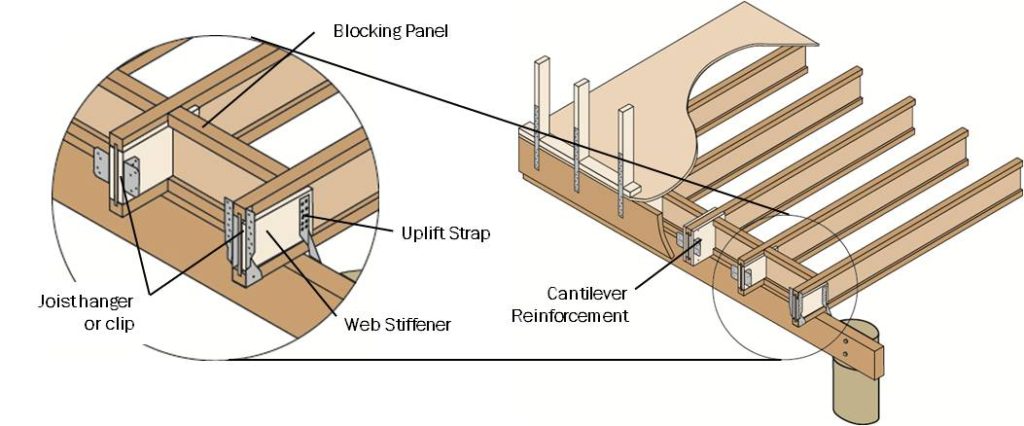 Blocking Panel

Uplift Strap

Joist hanger or clip

Web Stiffener

Cantilever Reinforcement